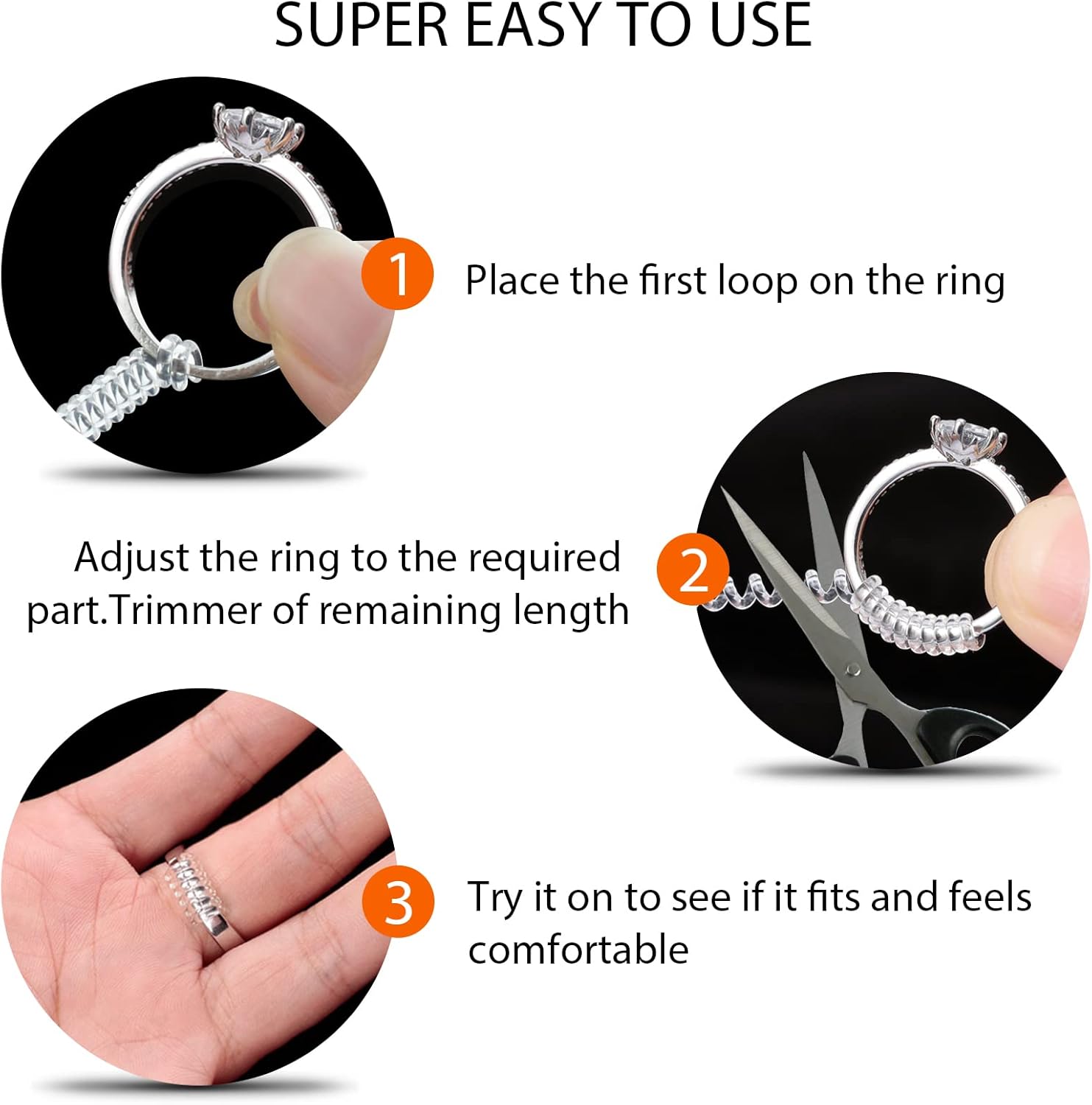 SUPER EASY TO USE

1

Place the first loop on the ring

Adjust the ring to the required part.Trimmer of remaining length

2

3

Try it on to see if it fits and feels comfortable